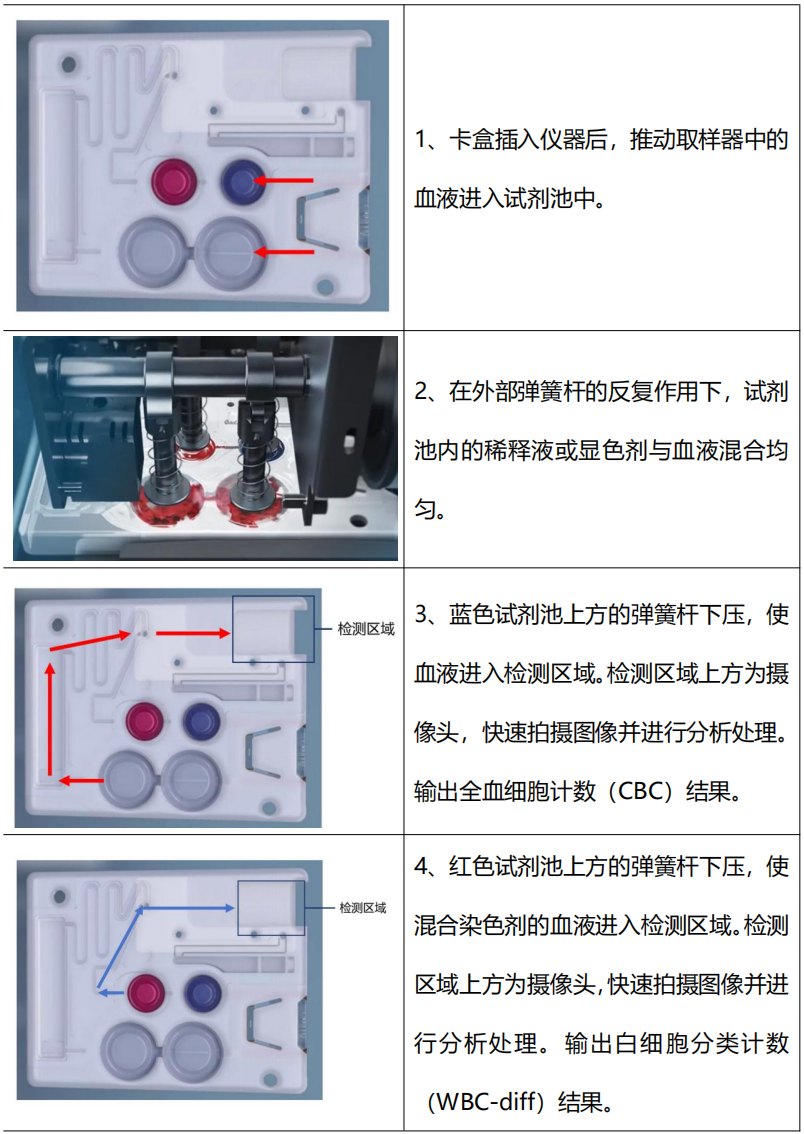 | | |
|---|---|
| | 1、卡盒插入仪器后，推动取样器中的血液进入试剂池中。 |
| | 2、在外部弹簧杆的反复作用下，试剂池内的稀释液或显色剂与血液混合均匀。 |
| 检测区域 | 3、蓝色试剂池上方的弹簧杆下压，使血液进入检测区域。检测区域上方为摄像头，快速拍摄图像并进行分析处理。输出全血细胞计数（CBC）结果。 |
| 检测区域 | 4、红色试剂池上方的弹簧杆下压，使混合染色剂的血液进入检测区域。检测区域上方为摄像头，快速拍摄图像并进行分析处理。输出白细胞分类计数（WBC-diff）结果。 |