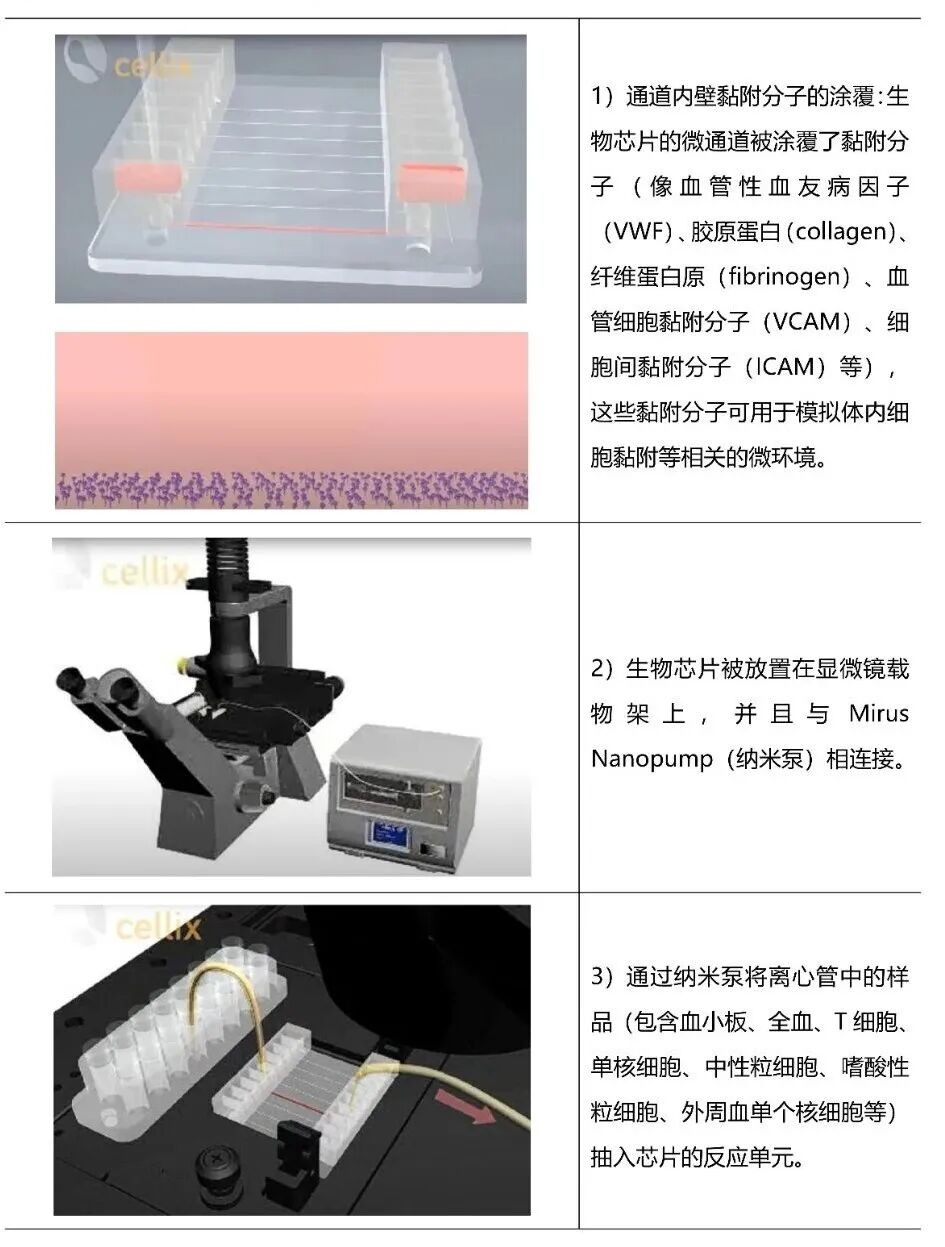 | | |
|---|---|
| cellix | 1）通道内壁黏附分子的涂覆：生物芯片的微通道被涂覆了黏附分子（像血管性血友病因子（VWF）、胶原蛋白（collagen）、纤维蛋白原（fibrinogen）、血管细胞黏附分子（VCAM）、细胞间黏附分子（ICAM）等），这些黏附分子可用于模拟体内细胞黏附等相关的微环境。 |
| cellix | 2）生物芯片被放置在显微镜载物架上，并且与 Mirus Nanopump（纳米泵）相连接。 |
| cellix | 3）通过纳米泵将离心管中的样品（包含血小板、全血、T 细胞、单核细胞、中性粒细胞、嗜酸性粒细胞、外周血单个核细胞等）抽入芯片的反应单元。 |