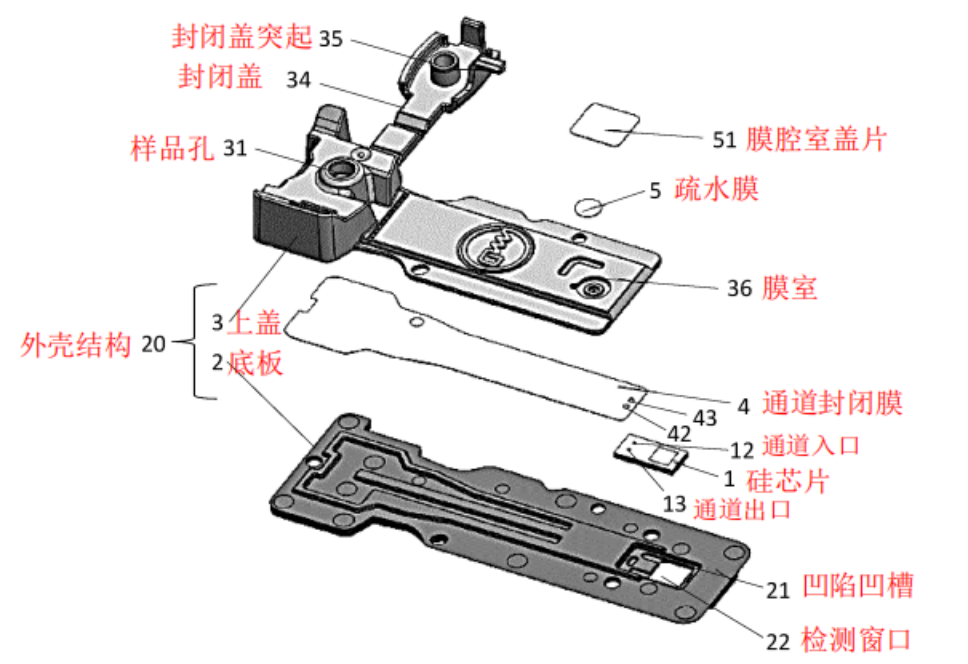 封闭盖突起 35
封闭盖 34
样品孔 31
51 膜腔室盖片
5 疏水膜
36 膜室
外壳结构 20
3 上盖
2 底板
4 通道封闭膜
43
42
12 通道入口
1 硅芯片
13 通道出口
21 凹陷凹槽
22 检测窗口